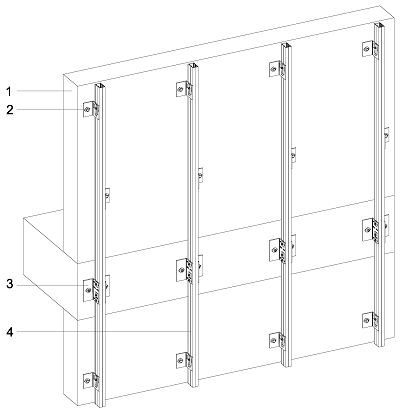 1
2
3
4